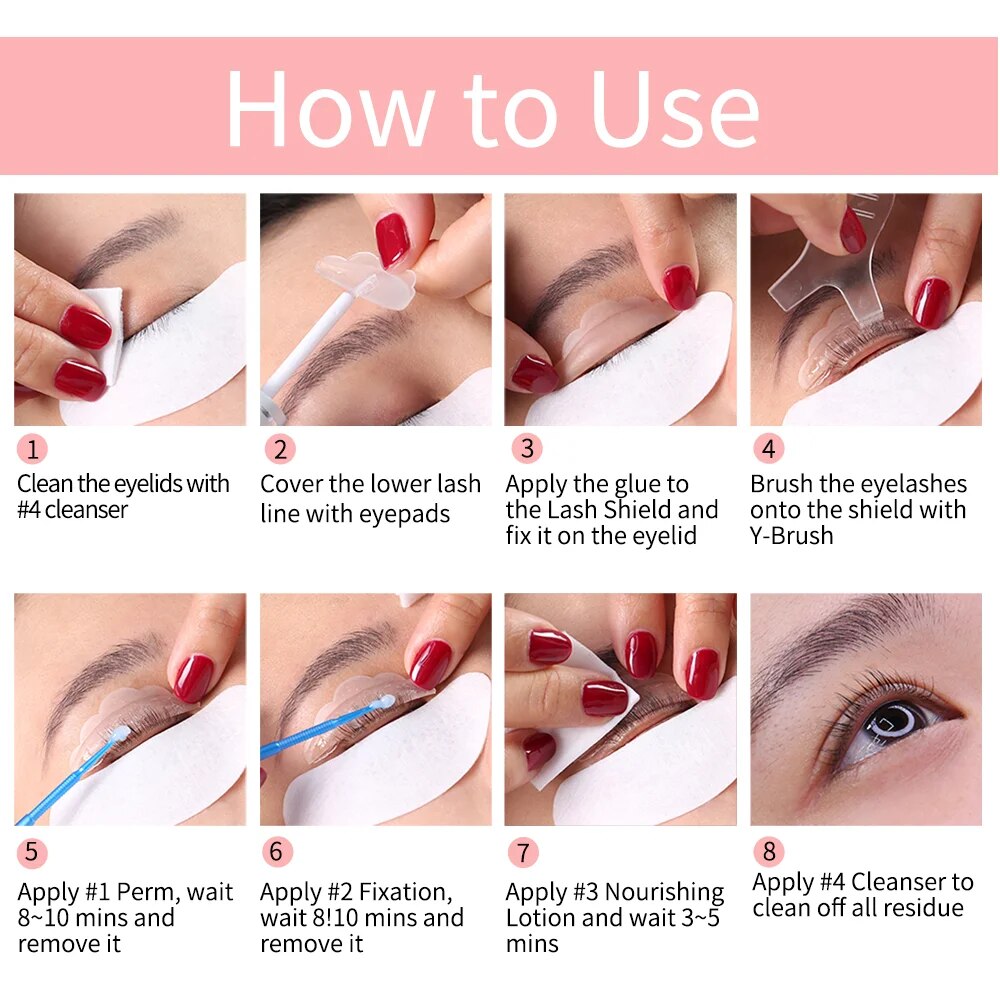 How to Use

1
Clean the eyelids with #4 cleanser

2
Cover the lower lash line with eyepads

3
Apply the glue to the Lash Shield and fix it on the eyelid

4
Brush the eyelashes onto the shield with Y-Brush

5
Apply #1 Perm, wait 8~10 mins and remove it

6
Apply #2 Fixation, wait 8!10 mins and remove it

7
Apply #3 Nourishing Lotion and wait 3~5 mins

8
Apply #4 Cleanser to clean off all residue