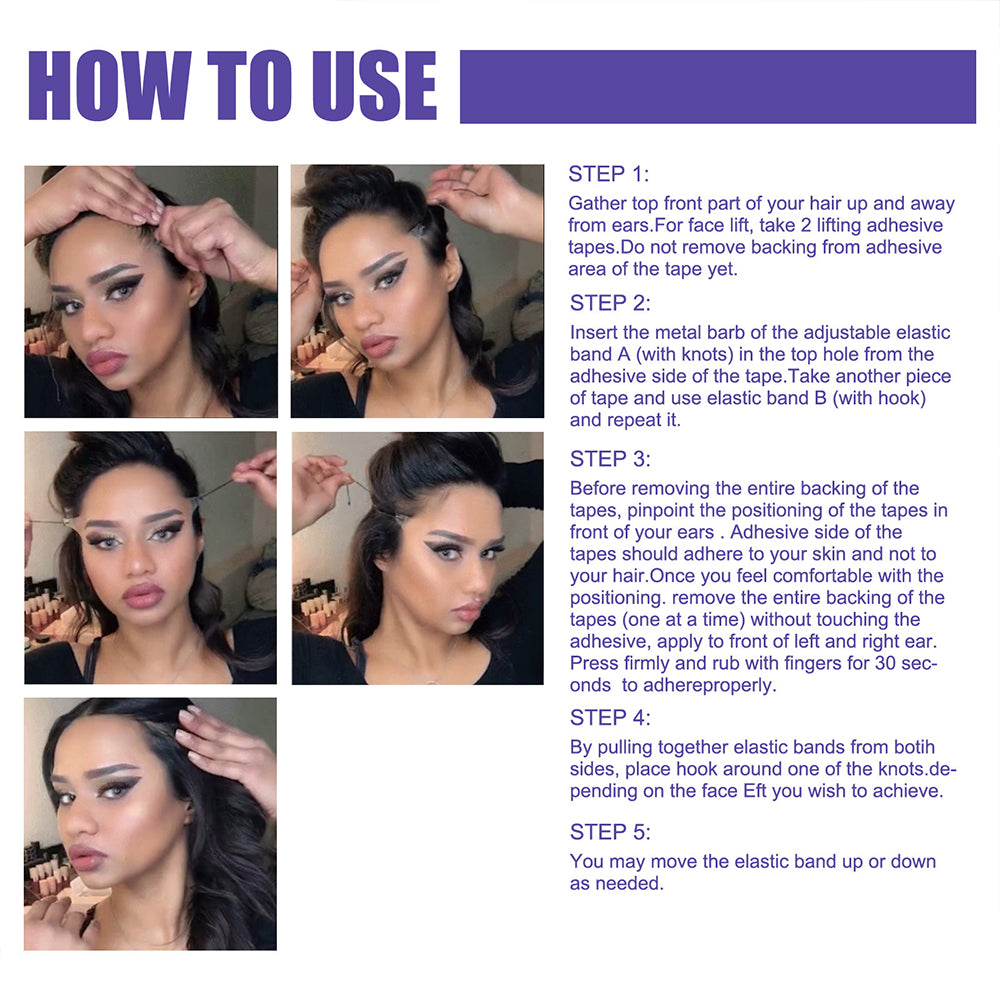 HOW TO USE

STEP 1:

Gather top front part of your hair up and away from ears.For face lift, take 2 lifting adhesive tapes.Do not remove backing from adhesive area of the tape yet.

STEP 2:

Insert the metal barb of the adjustable elastic band A (with knots) in the top hole from the adhesive side of the tape.Take another piece of tape and use elastic band B (with hook) and repeat it.

STEP 3:

Before removing the entire backing of the tapes, pinpoint the positioning of the tapes in front of your ears . Adhesive side of the tapes should adhere to your skin and not to your hair.Once you feel comfortable with the positioning. remove the entire backing of the tapes (one at a time) without touching the adhesive, apply to front of left and right ear. Press firmly and rub with fingers for 30 seconds to adhereproperly.

STEP 4:

By pulling together elastic bands from botih sides, place hook around one of the knots.depending on the face Eft you wish to achieve.

STEP 5:

You may move the elastic band up or down as needed.