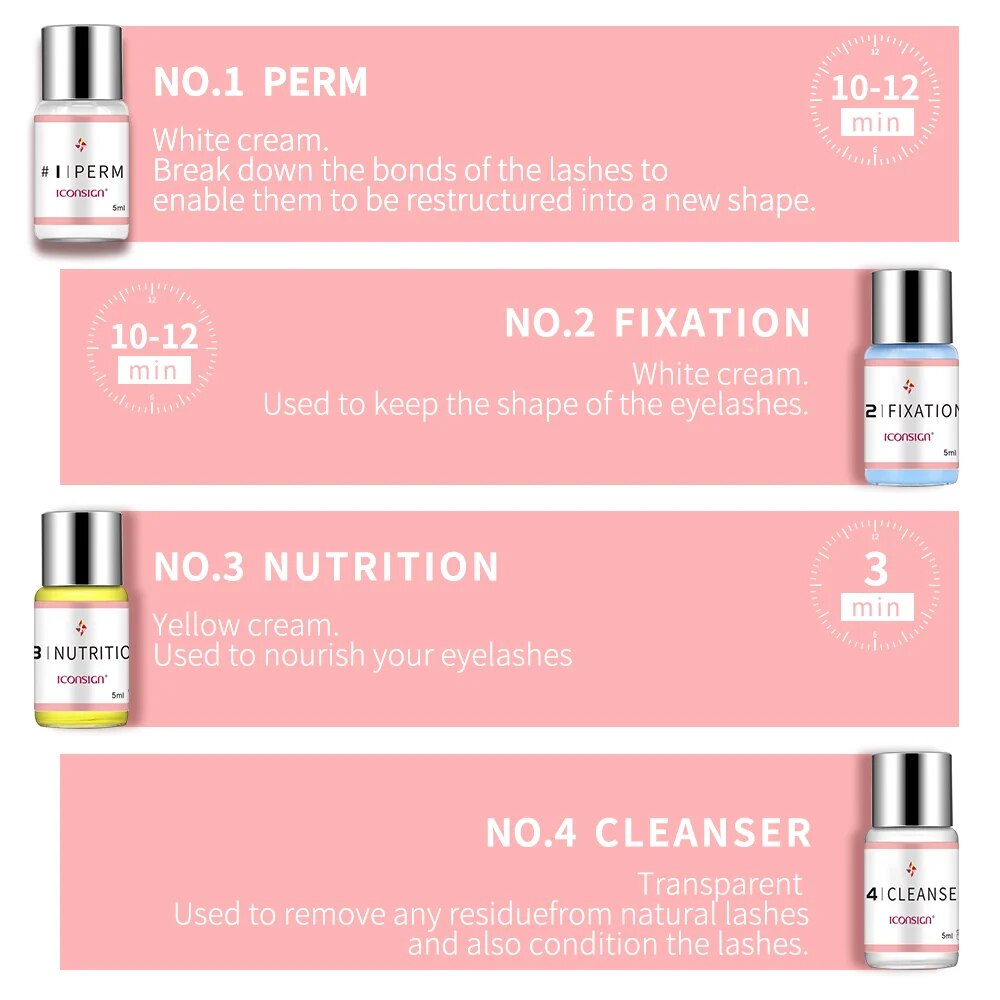 #1|PERM
ICONSIGN
5ml

NO.1 PERM

White cream.
Break down the bonds of the lashes to enable them to be restructured into a new shape.

12
10-12
min
6

12
10-12
min
6

NO.2 FIXATION

White cream.
Used to keep the shape of the eyelashes.

2|FIXATION
ICONSIGN
5ml

3|NUTRITIO
ICONSIGN
5ml

NO.3 NUTRITION

Yellow cream.
Used to nourish your eyelashes

12
3
min
6

NO.4 CLEANSER

Transparent
Used to remove any residuefrom natural lashes and also condition the lashes.

4|CLEANSE
ICONSIGN
5ml