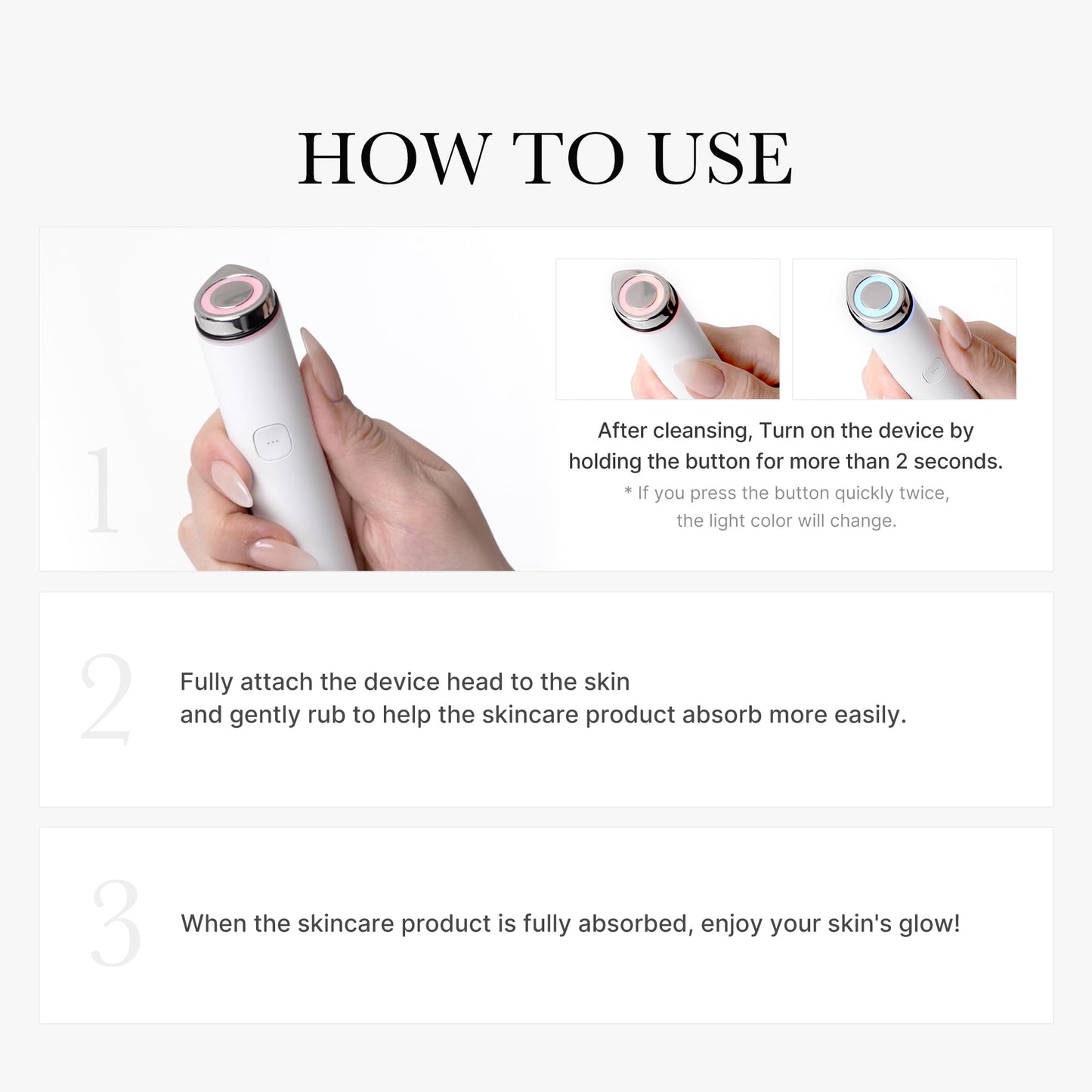 HOW TO USE

1

After cleansing, Turn on the device by holding the button for more than 2 seconds.

* If you press the button quickly twice, the light color will change.

2

Fully attach the device head to the skin
and gently rub to help the skincare product absorb more easily.

3

When the skincare product is fully absorbed, enjoy your skin's glow!