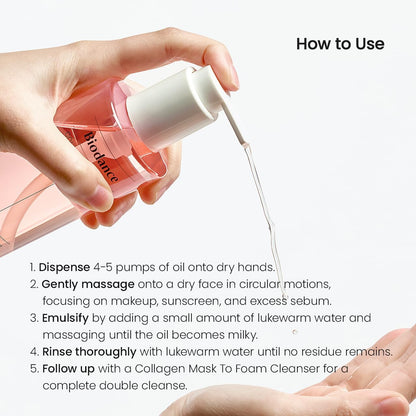 How to Use

Biodance

1. Dispense 4-5 pumps of oil onto dry hands.
2. Gently massage onto a dry face in circular motions, focusing on makeup, sunscreen, and excess sebum.
3. Emulsify by adding a small amount of lukewarm water and massaging until the oil becomes milky.
4. Rinse thoroughly with lukewarm water until no residue remains.
5. Follow up with a Collagen Mask To Foam Cleanser for a complete double cleanse.