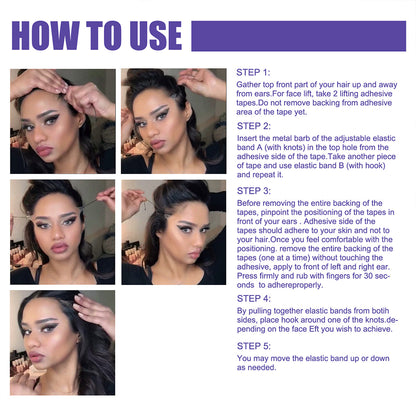 HOW TO USE

STEP 1:

Gather top front part of your hair up and away from ears.For face lift, take 2 lifting adhesive tapes.Do not remove backing from adhesive area of the tape yet.

STEP 2:

Insert the metal barb of the adjustable elastic band A (with knots) in the top hole from the adhesive side of the tape.Take another piece of tape and use elastic band B (with hook) and repeat it.

STEP 3:

Before removing the entire backing of the tapes, pinpoint the positioning of the tapes in front of your ears . Adhesive side of the tapes should adhere to your skin and not to your hair.Once you feel comfortable with the positioning. remove the entire backing of the tapes (one at a time) without touching the adhesive, apply to front of left and right ear. Press firmly and rub with fingers for 30 seconds to adhereproperly.

STEP 4:

By pulling together elastic bands from botih sides, place hook around one of the knots.depending on the face Eft you wish to achieve.

STEP 5:

You may move the elastic band up or down as needed.